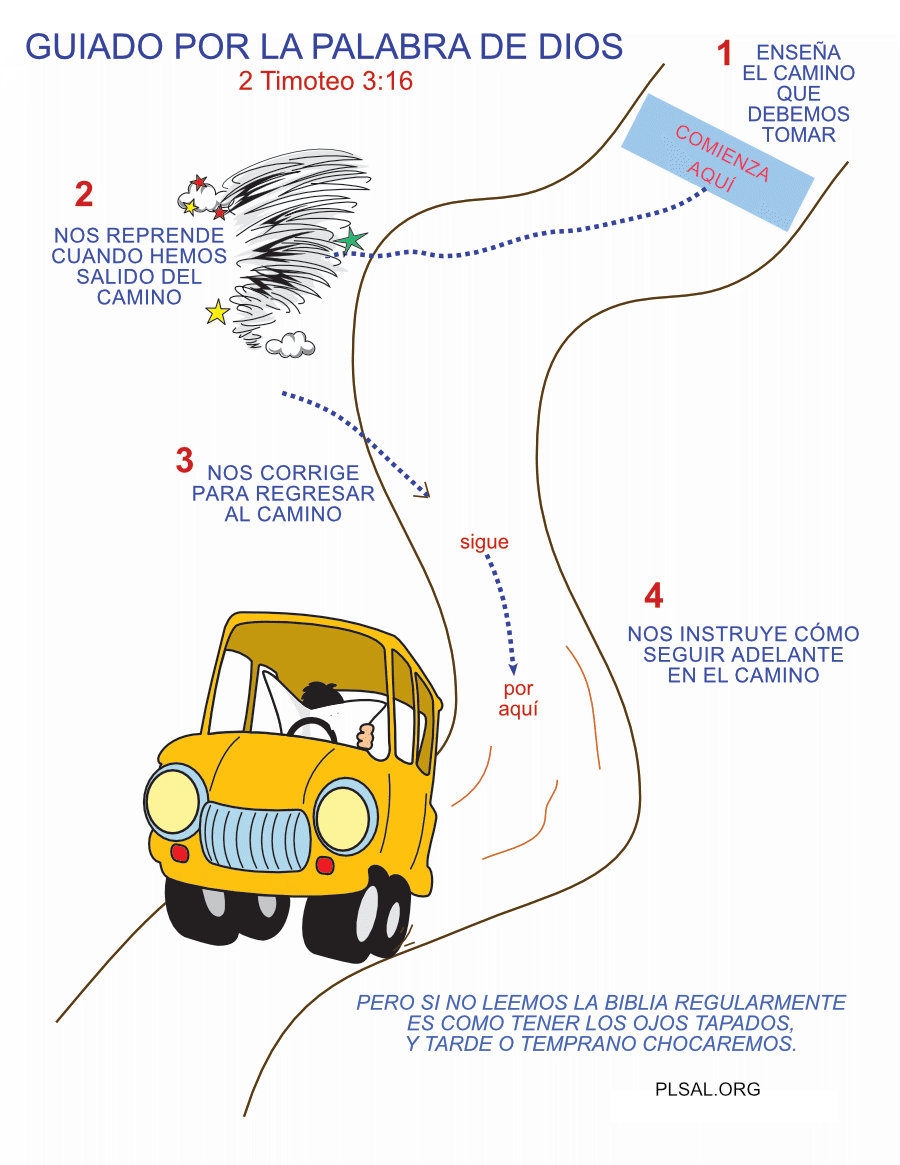 GUIADO POR LA PALABRA DE DIOS
2 Timoteo 3:16

1 ENSEÑA EL CAMINO QUE DEBEMOS TOMAR

COMIENZA AQUÍ

2 NOS REPRENDE CUANDO HEMOS SALIDO DEL CAMINO

3 NOS CORRIGE PARA REGRESAR AL CAMINO

sigue

por aquí

4 NOS INSTRUYE CÓMO SEGUIR ADELANTE EN EL CAMINO

PERO SI NO LEEMOS LA BIBLIA REGULARMENTE ES COMO TENER LOS OJOS TAPADOS, Y TARDE O TEMPRANO CHOCAREMOS.

PLSAL.ORG